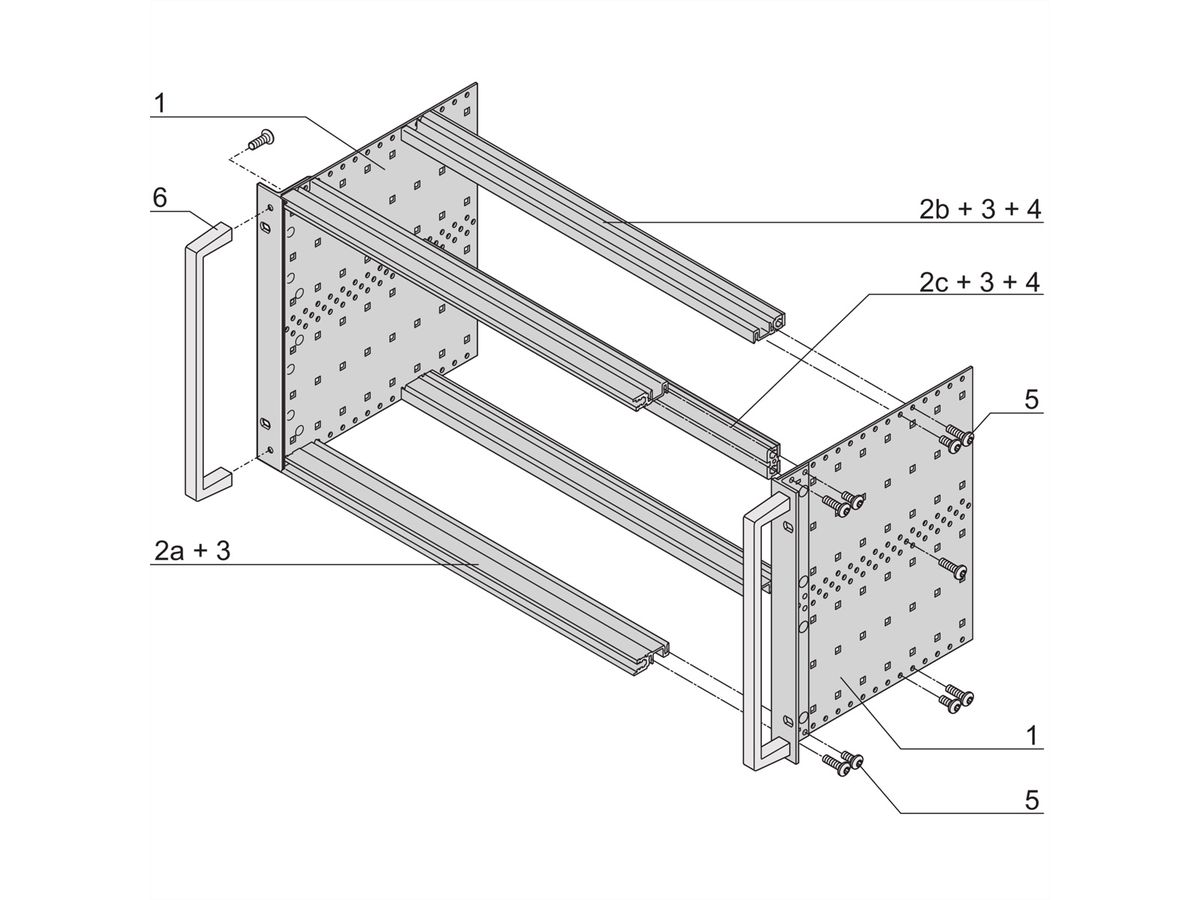 1

6

2b + 3 + 4

2c + 3 + 4

5

2a + 3

1

5