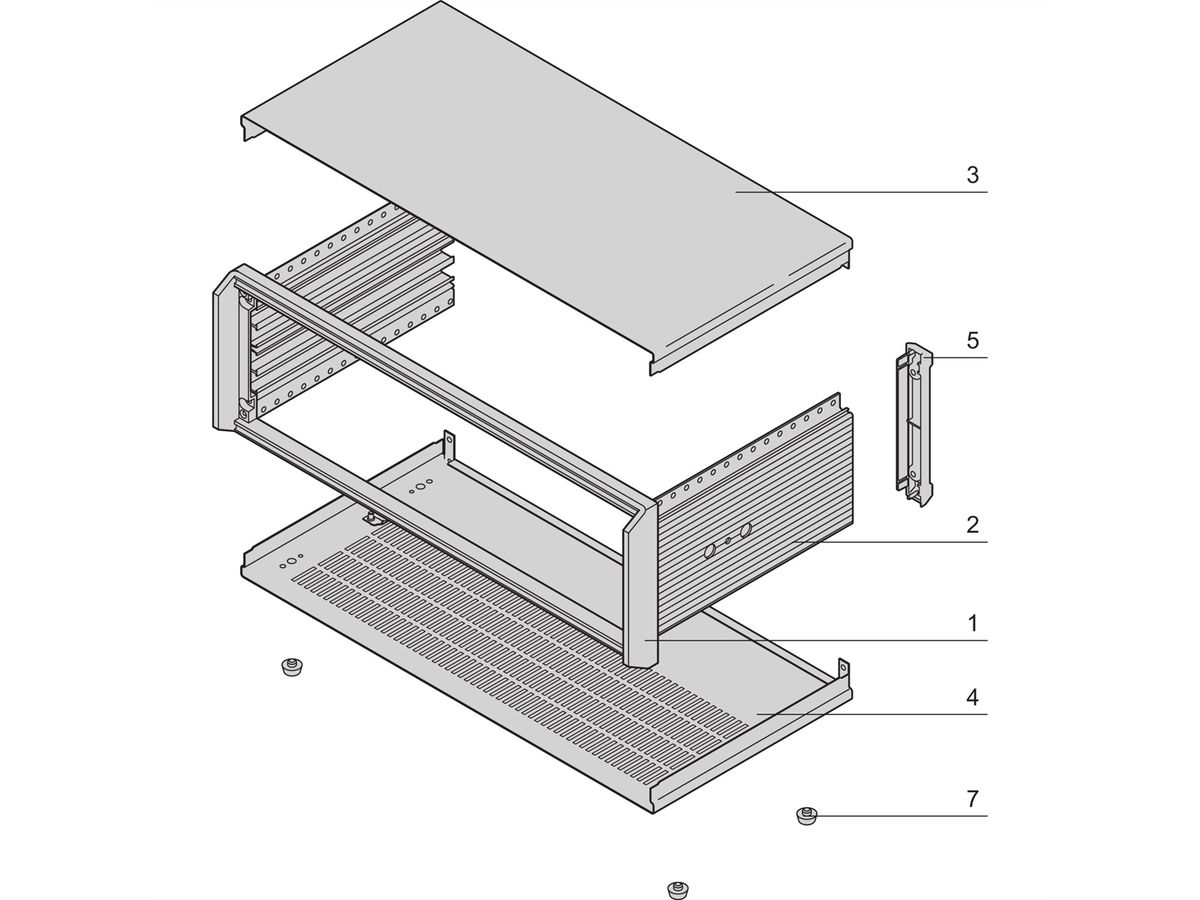 3
5
2
1
4
7