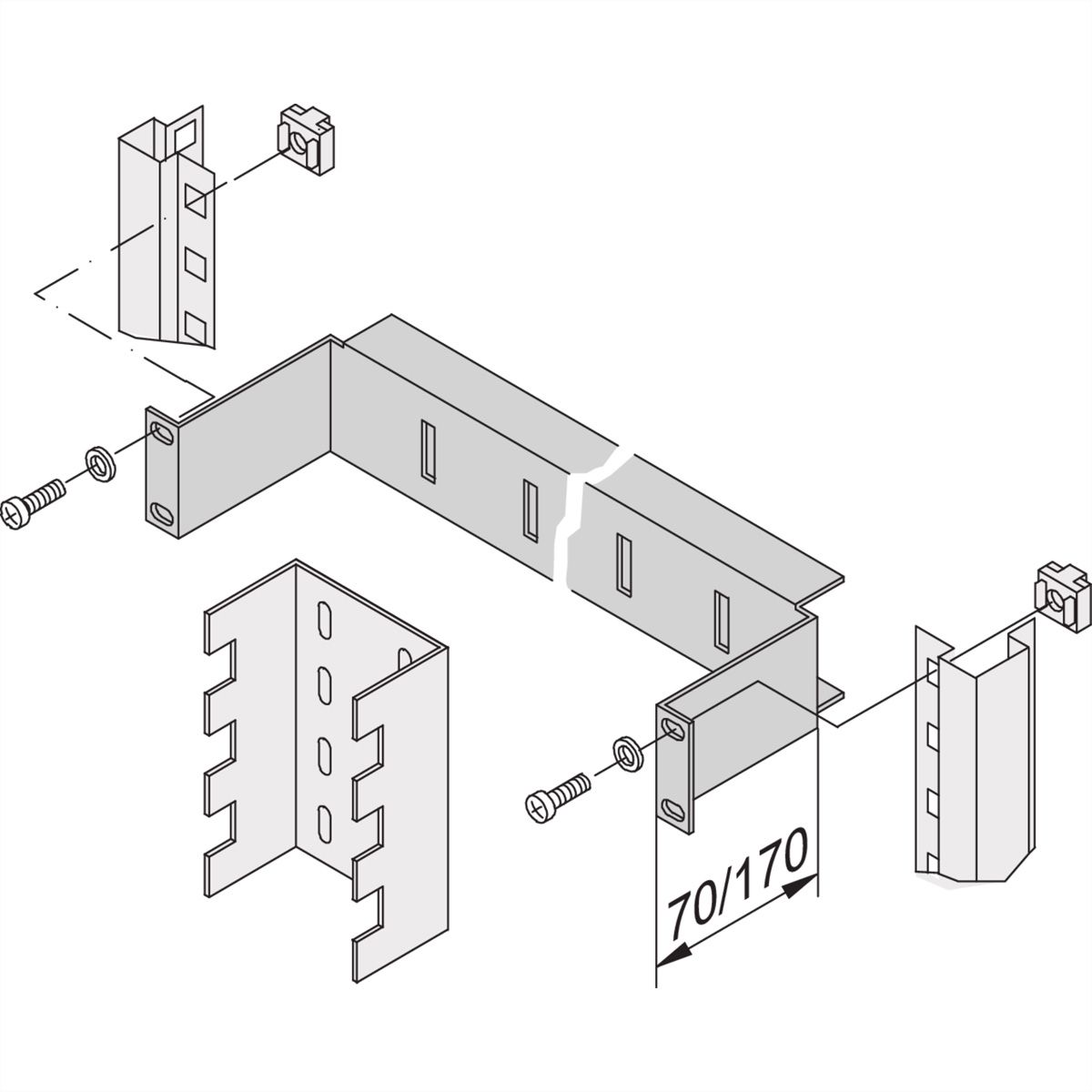 70/170