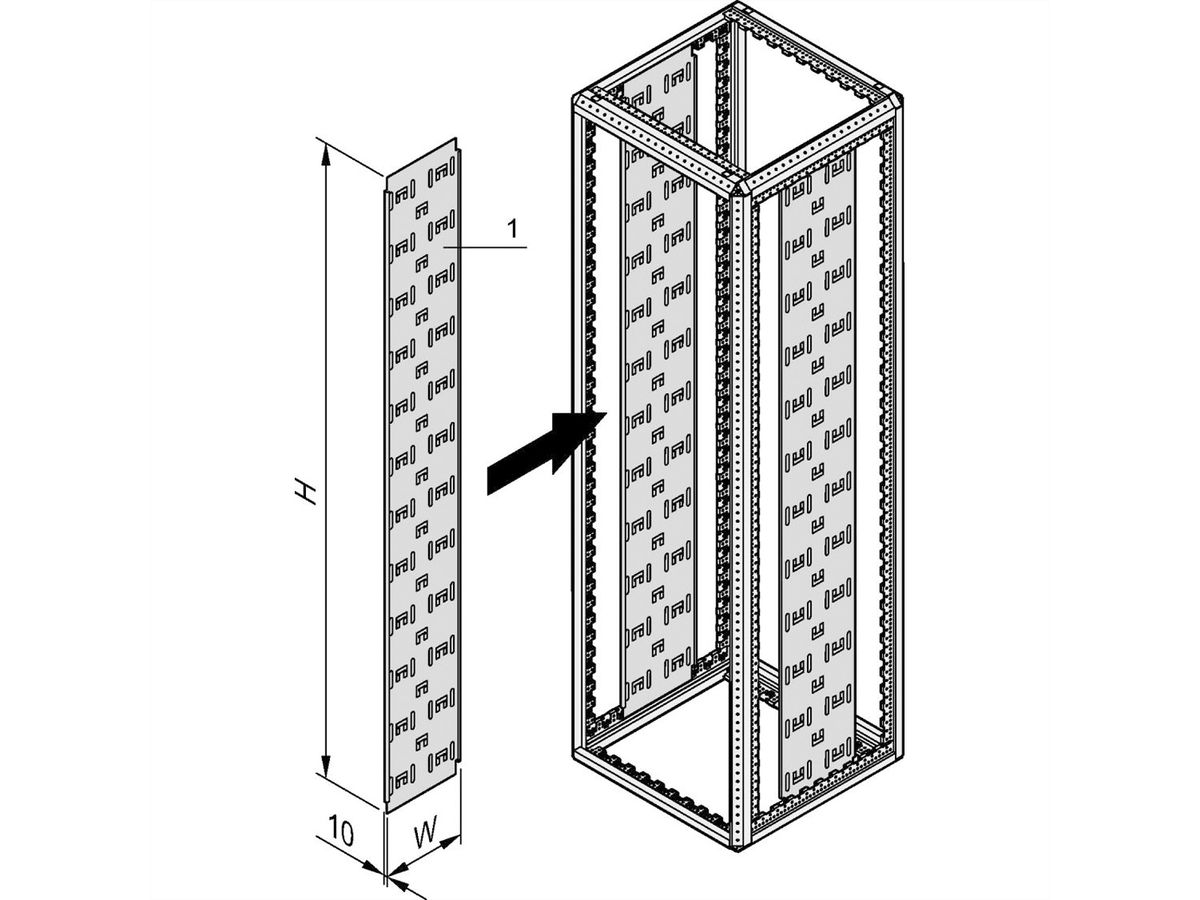 1
H
10
W