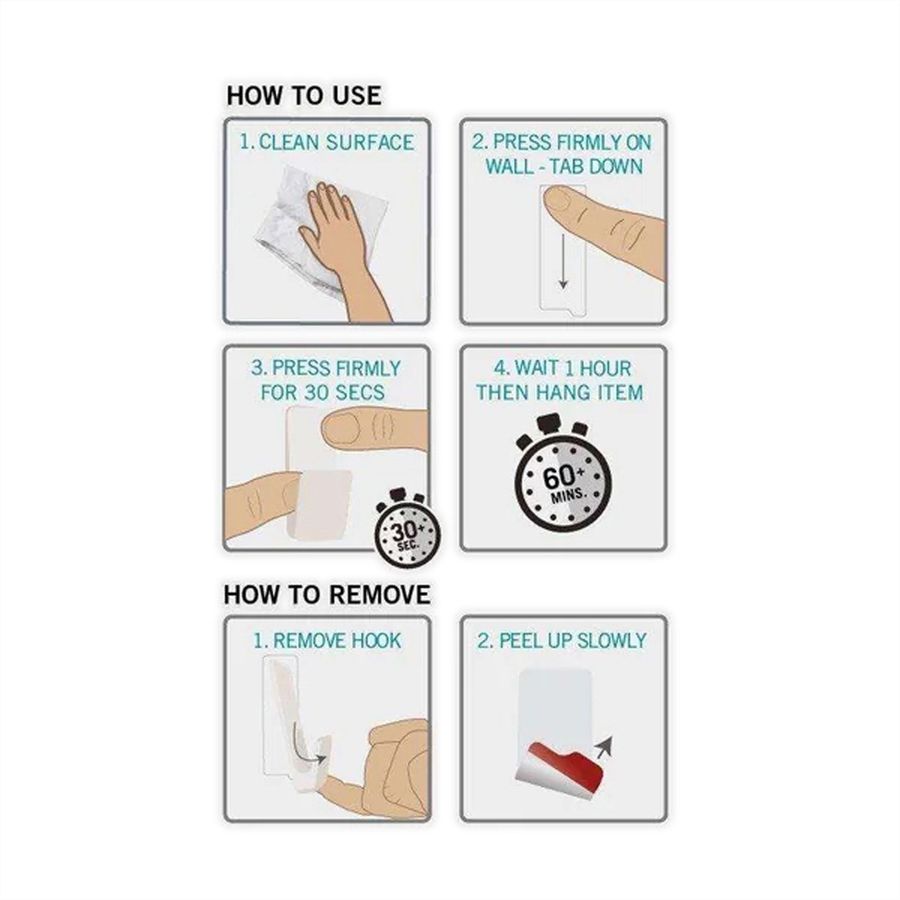 HOW TO USE

1. CLEAN SURFACE

2. PRESS FIRMLY ON WALL - TAB DOWN

3. PRESS FIRMLY FOR 30 SECS

30+ SEC.

4. WAIT 1 HOUR THEN HANG ITEM

60+ MINS.

HOW TO REMOVE

1. REMOVE HOOK

2. PEEL UP SLOWLY