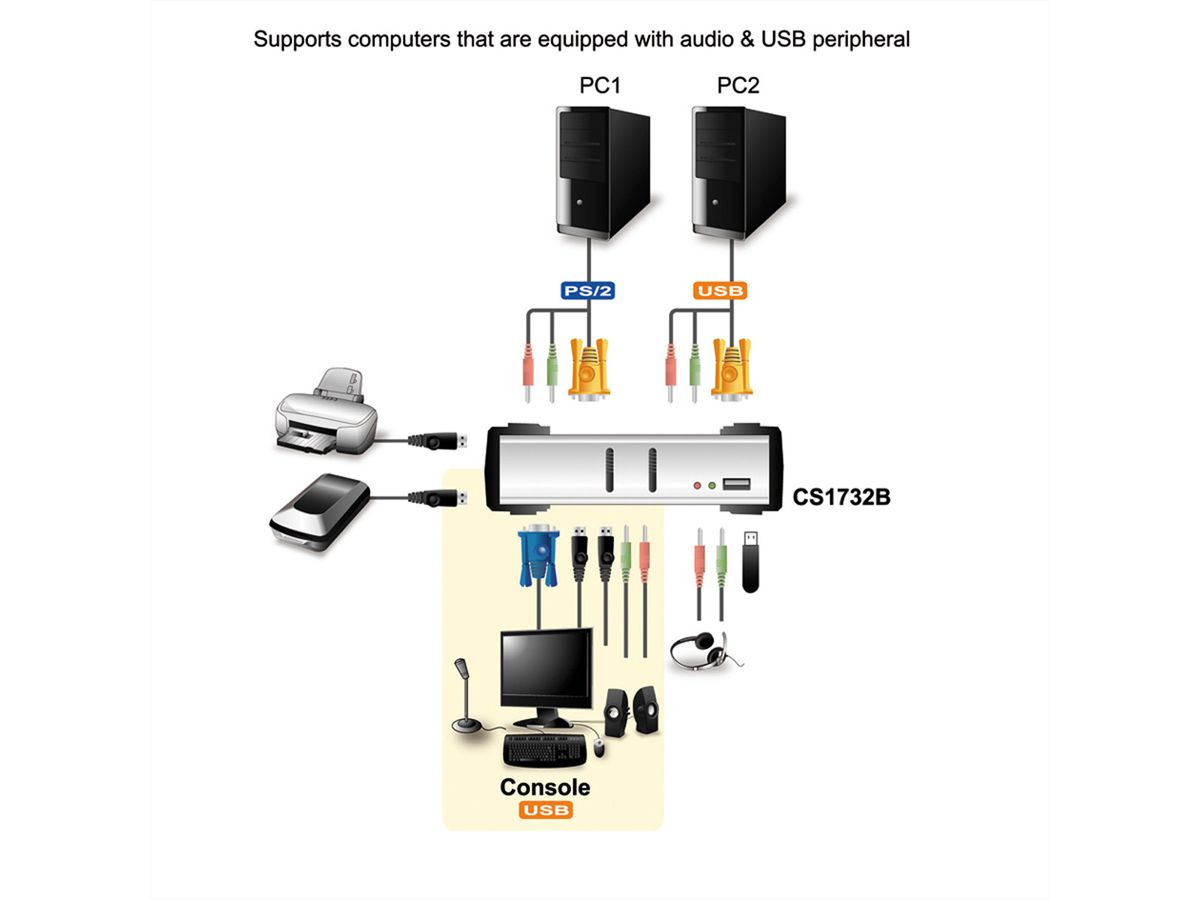 Supports computers that are equipped with audio & USB peripheral

PC1

PC2

PS/2

USB

CS1732B

Console

USB