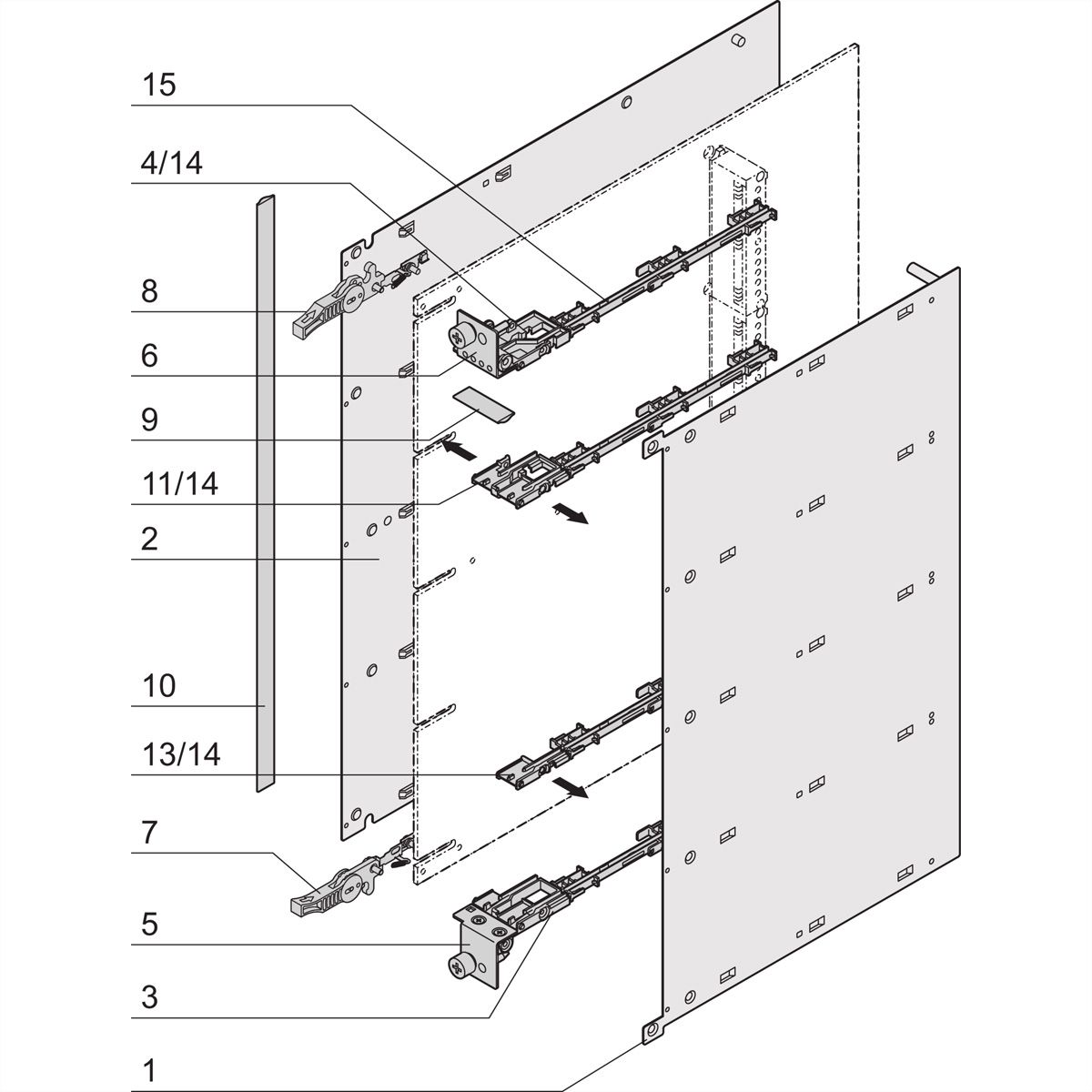 15
4/14
8
6
9
11/14
2
10
13/14
7
5
3
1