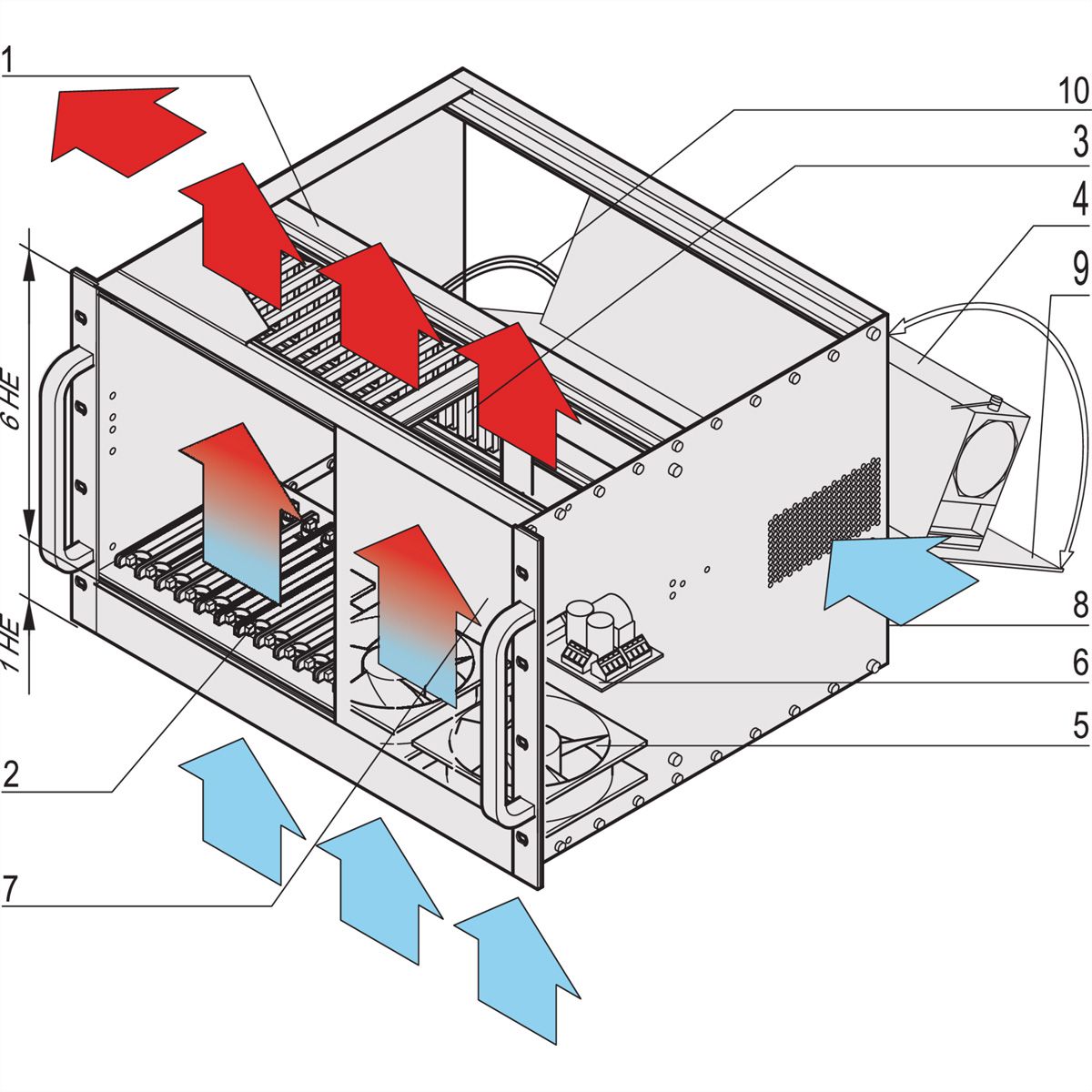 1
10
3
4
9
6 HE
1 HE
8
6
5
2
7