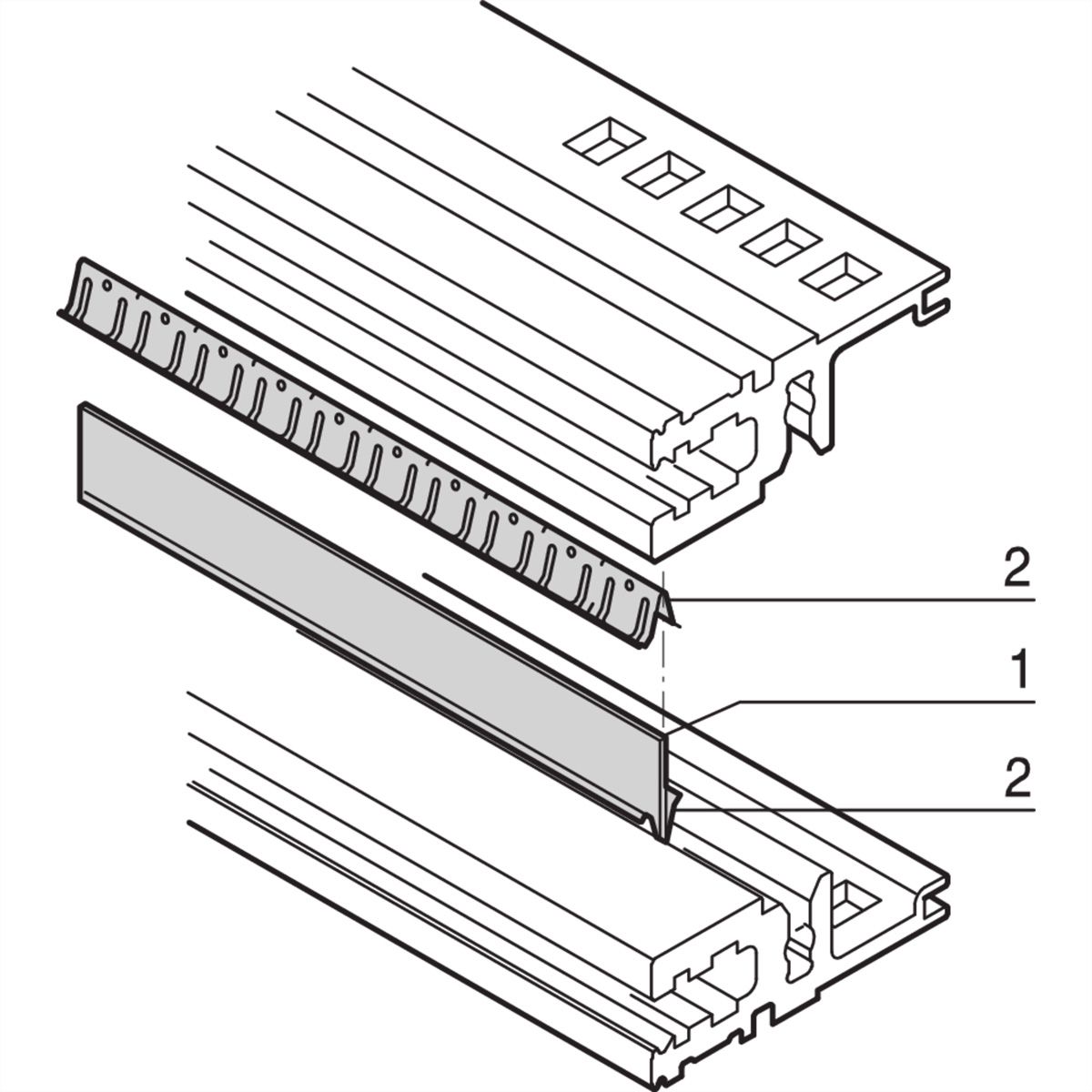 2

1

2