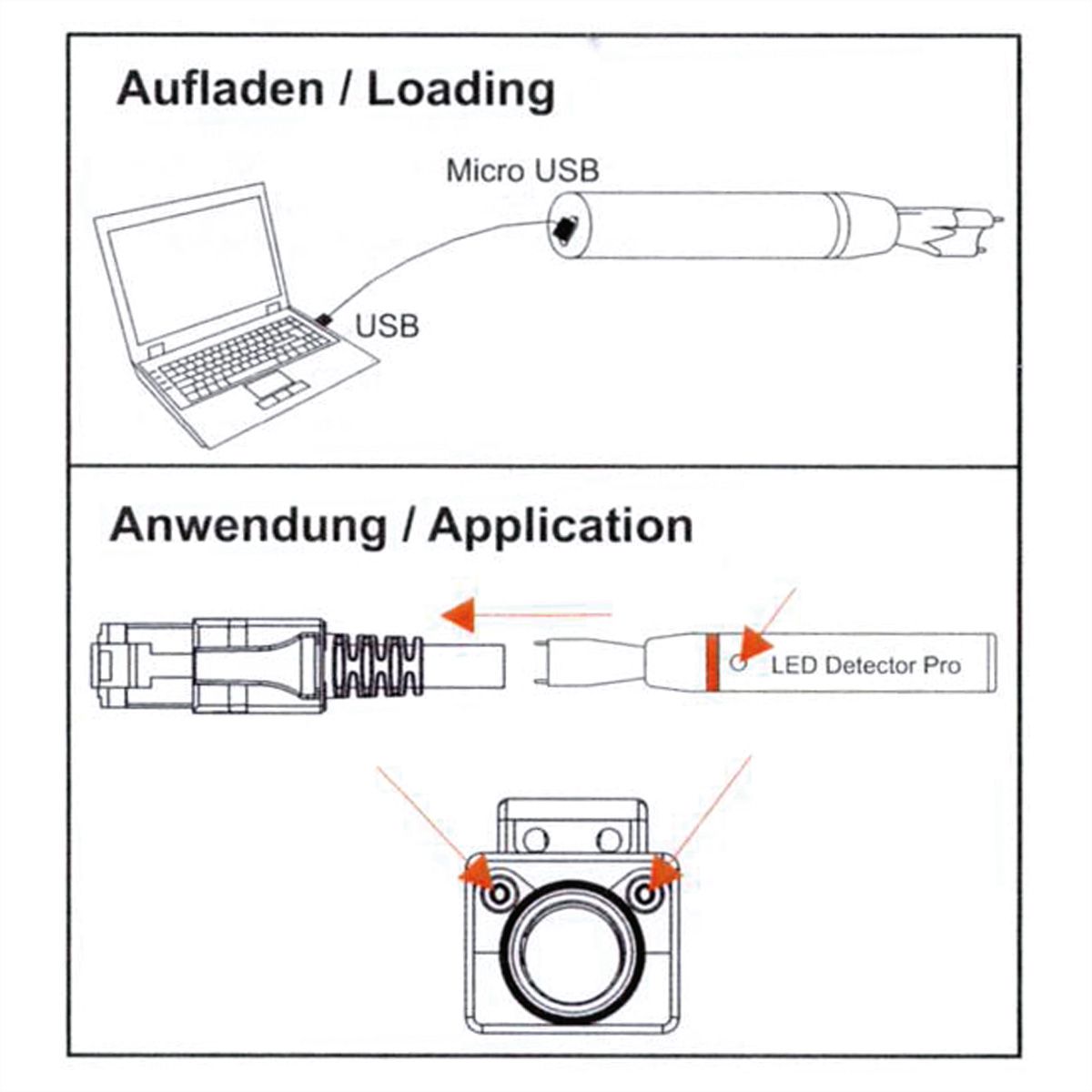 Aufladen / Loading

Micro USB

USB

Anwendung / Application

LED Detector Pro