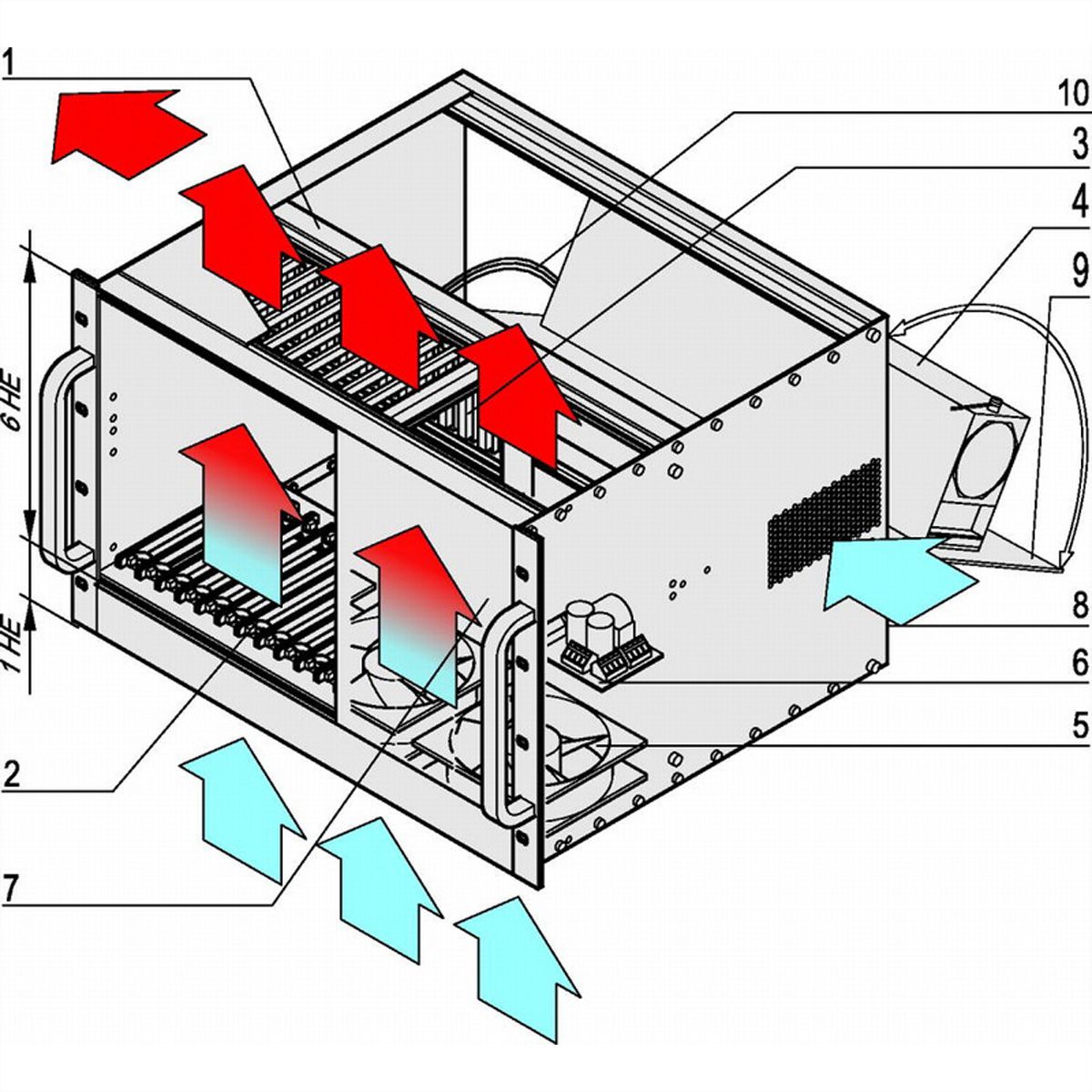 1
10
3
4
9
6 HE
1 HE
8
6
5
2
7