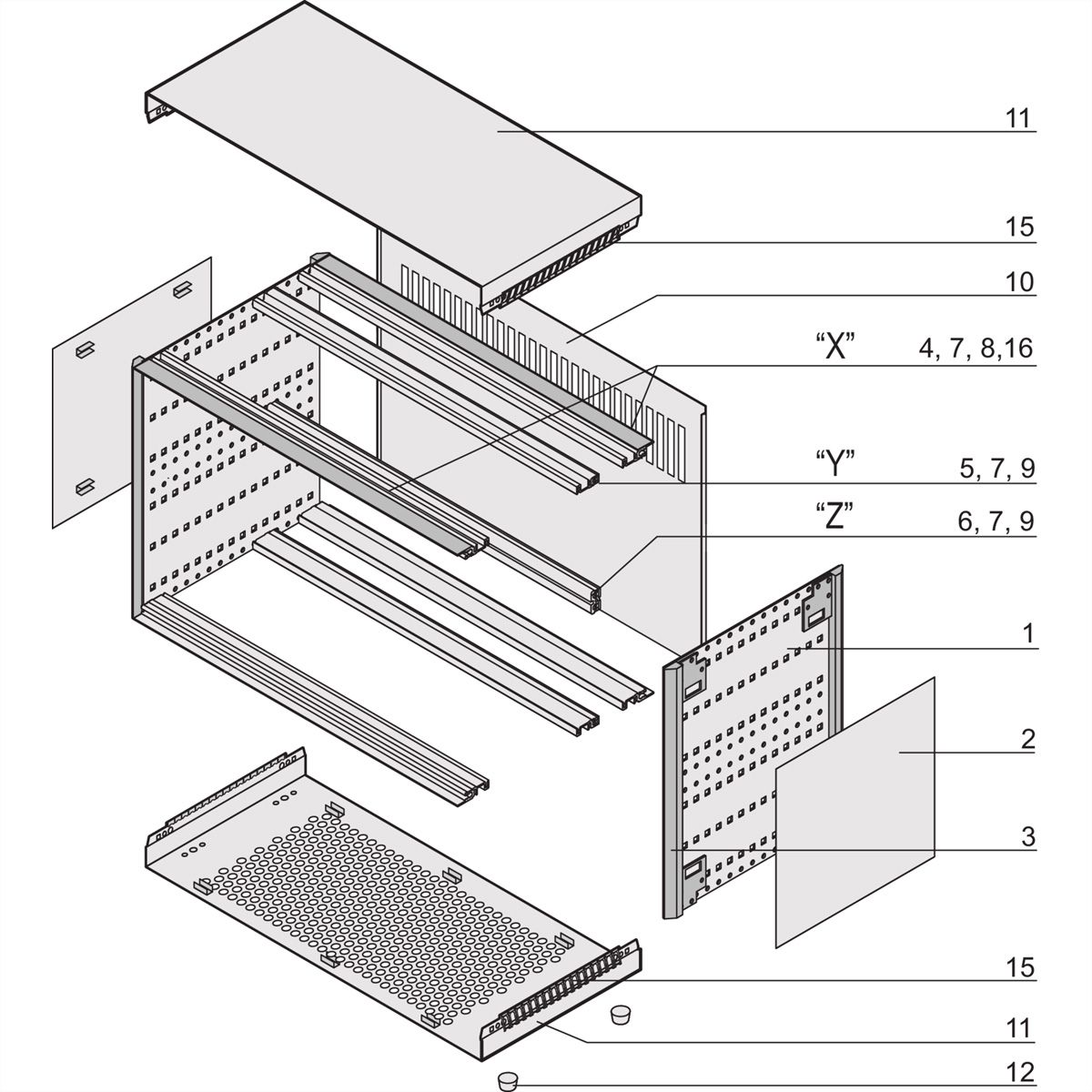 11

15

10

“X” 4, 7, 8,16

“Y” 5, 7, 9

“Z” 6, 7, 9

1

2

3

15

11

12