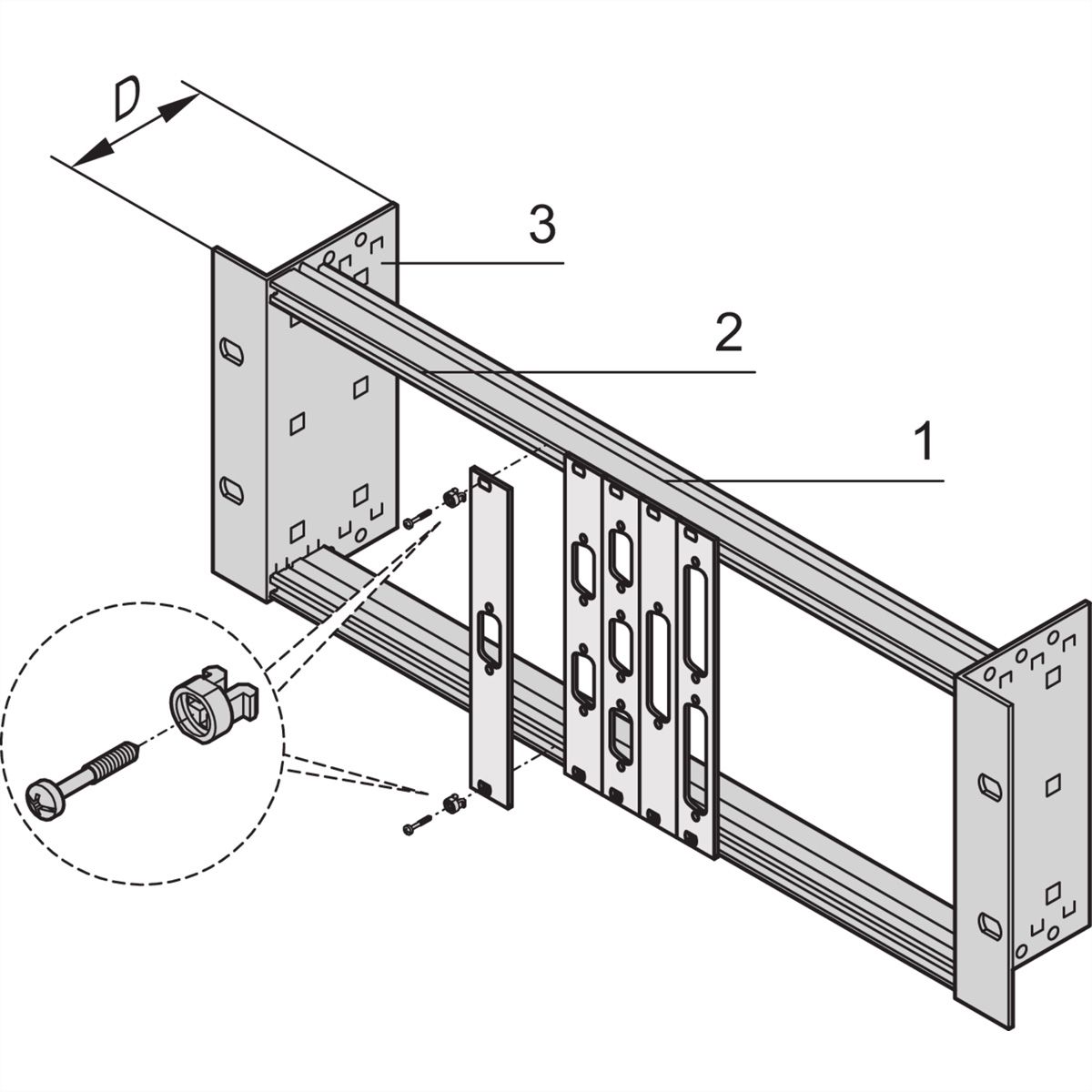 D

3

2

1