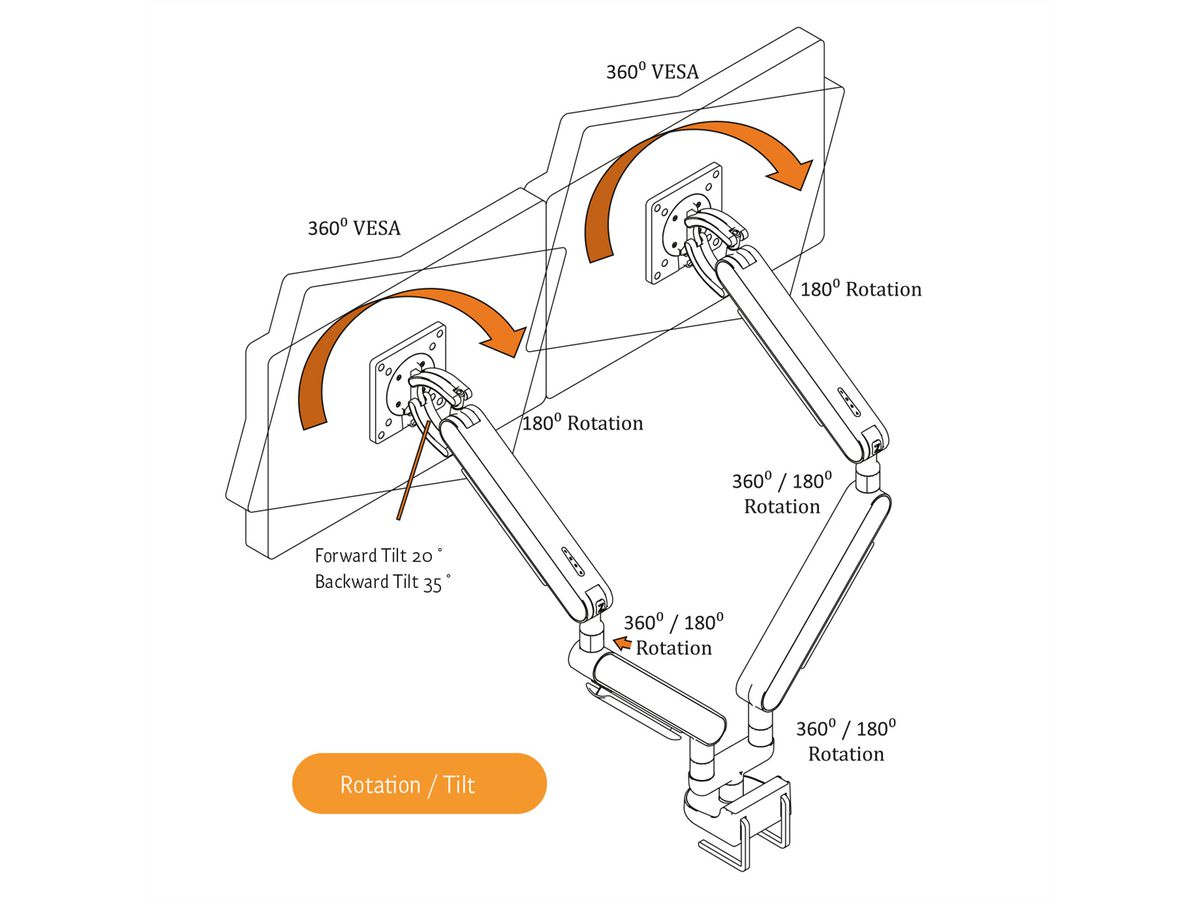 $360^0$ VESA

$360^0$ VESA

$180^0$ Rotation

$180^0$ Rotation

$360^0$ / $180^0$ Rotation

Forward Tilt 20 °
Backward Tilt 35 °

$360^0$ / $180^0$ Rotation

$360^0$ / $180^0$ Rotation

Rotation / Tilt