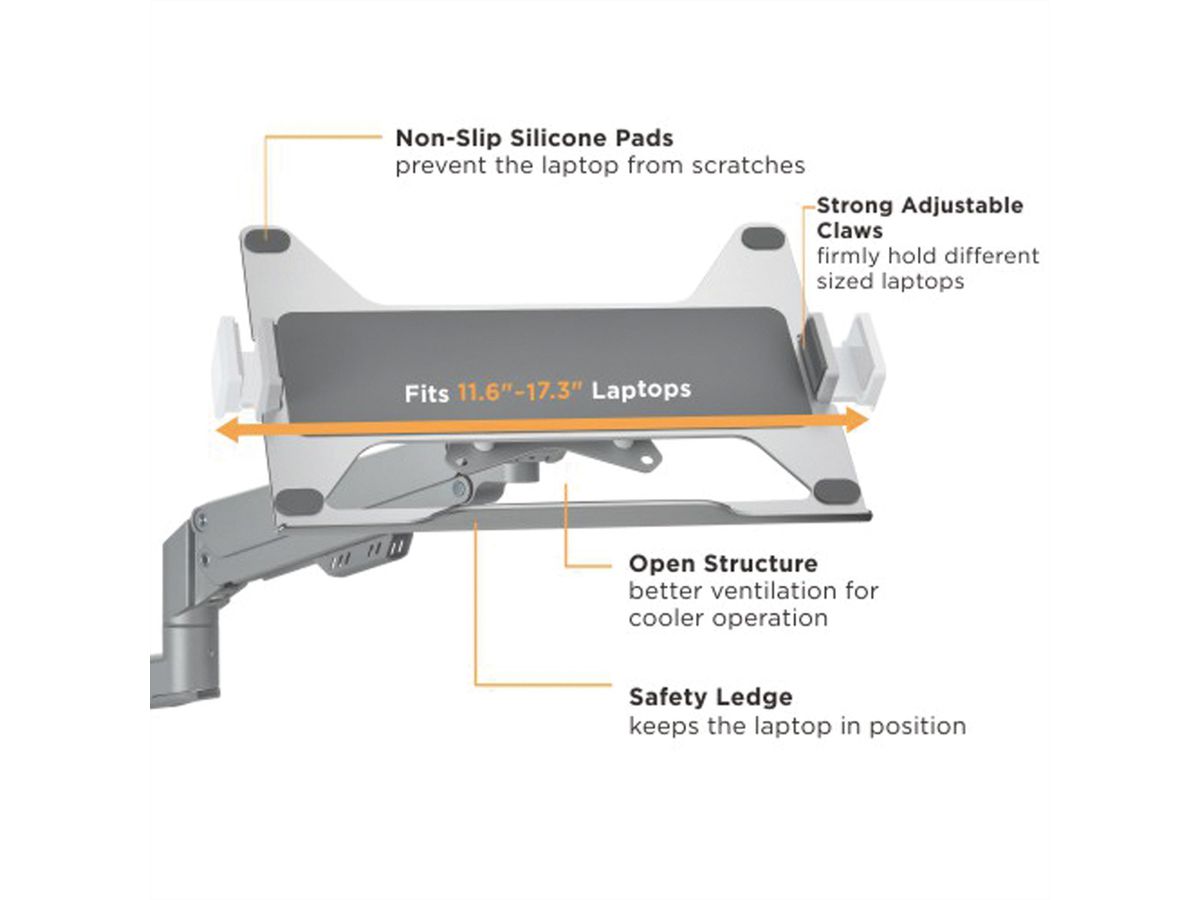 Non-Slip Silicone Pads
prevent the laptop from scratches

Strong Adjustable Claws
firmly hold different sized laptops

Fits 11.6"-17.3" Laptops

Open Structure
better ventilation for cooler operation

Safety Ledge
keeps the laptop in position